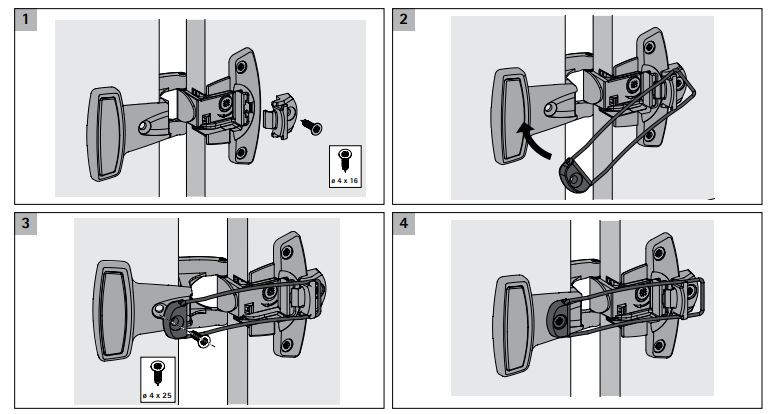 1

ø 4 x 16

2

3

ø 4 x 25

4