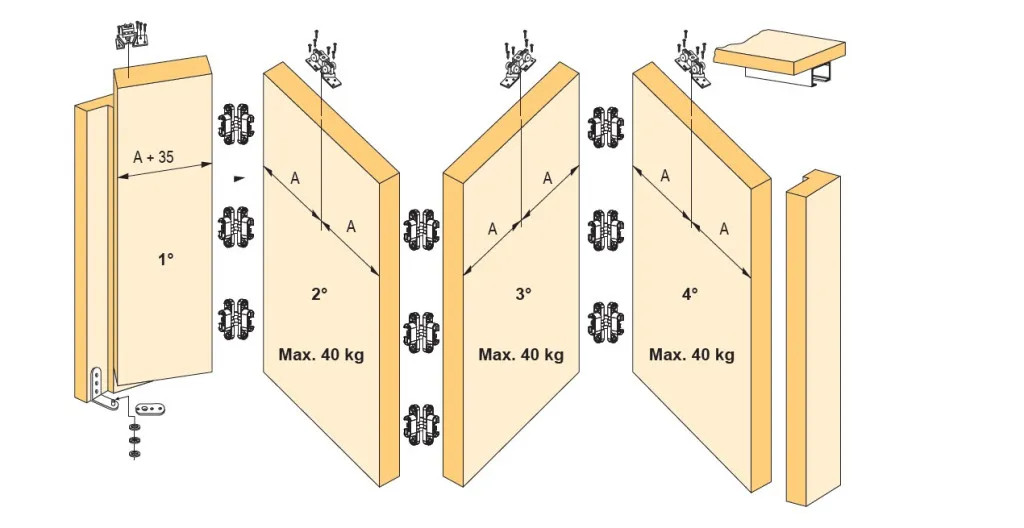 A + 35

1°

A

A

2°

Max. 40 kg

A

A

3°

Max. 40 kg

A

A

4°

Max. 40 kg