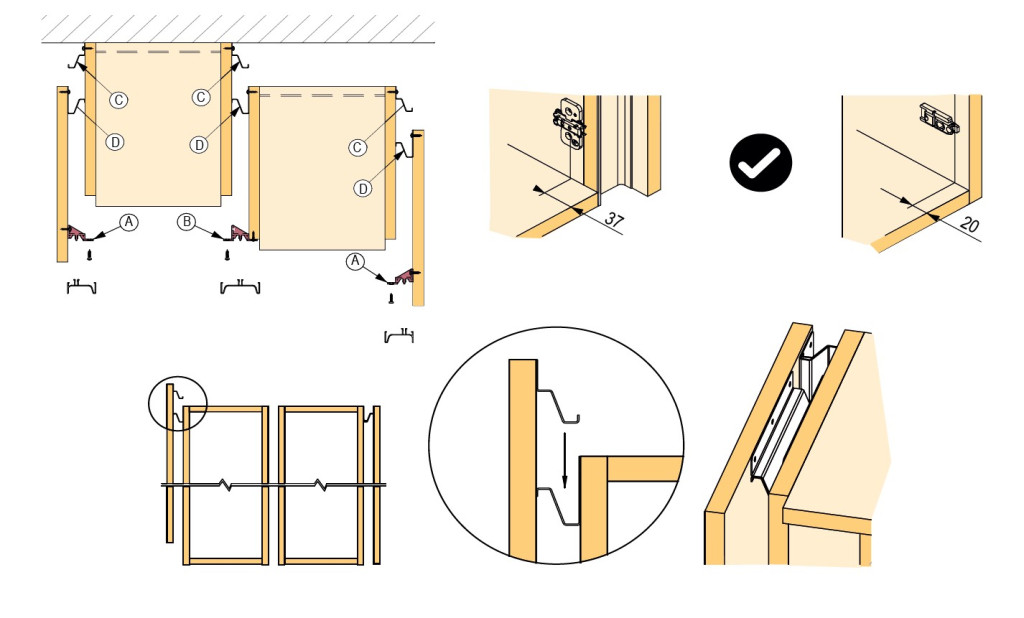 C
C
D
D
C
D
A
B
A
37
20