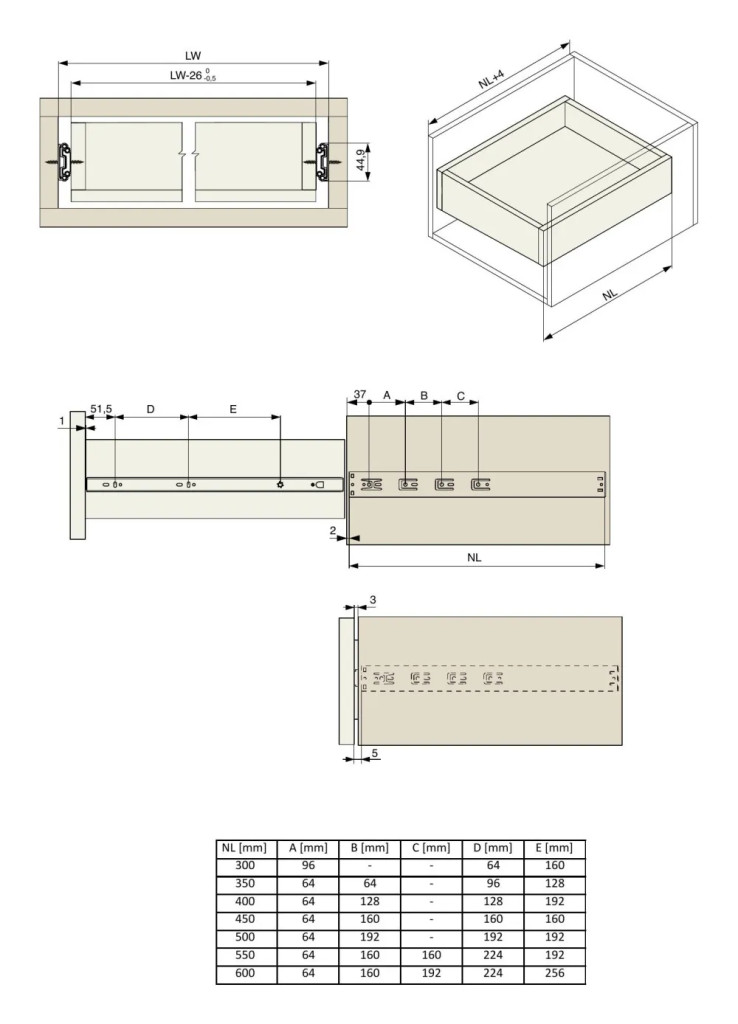 LW

LW-26 $^{0}_{-0,5}$

44,9

NL+4

NL

1

51,5

D

E

37

A

B

C

2

NL

3

5

| NL [mm] | A [mm] | B [mm] | C [mm] | D [mm] | E [mm] |
|---|---|---|---|---|---|
| 300 | 96 | - | - | 64 | 160 |
| 350 | 64 | 64 | - | 96 | 128 |
| 400 | 64 | 128 | - | 128 | 192 |
| 450 | 64 | 160 | - | 160 | 160 |
| 500 | 64 | 192 | - | 192 | 192 |
| 550 | 64 | 160 | 160 | 224 | 192 |
| 600 | 64 | 160 | 192 | 224 | 256 |