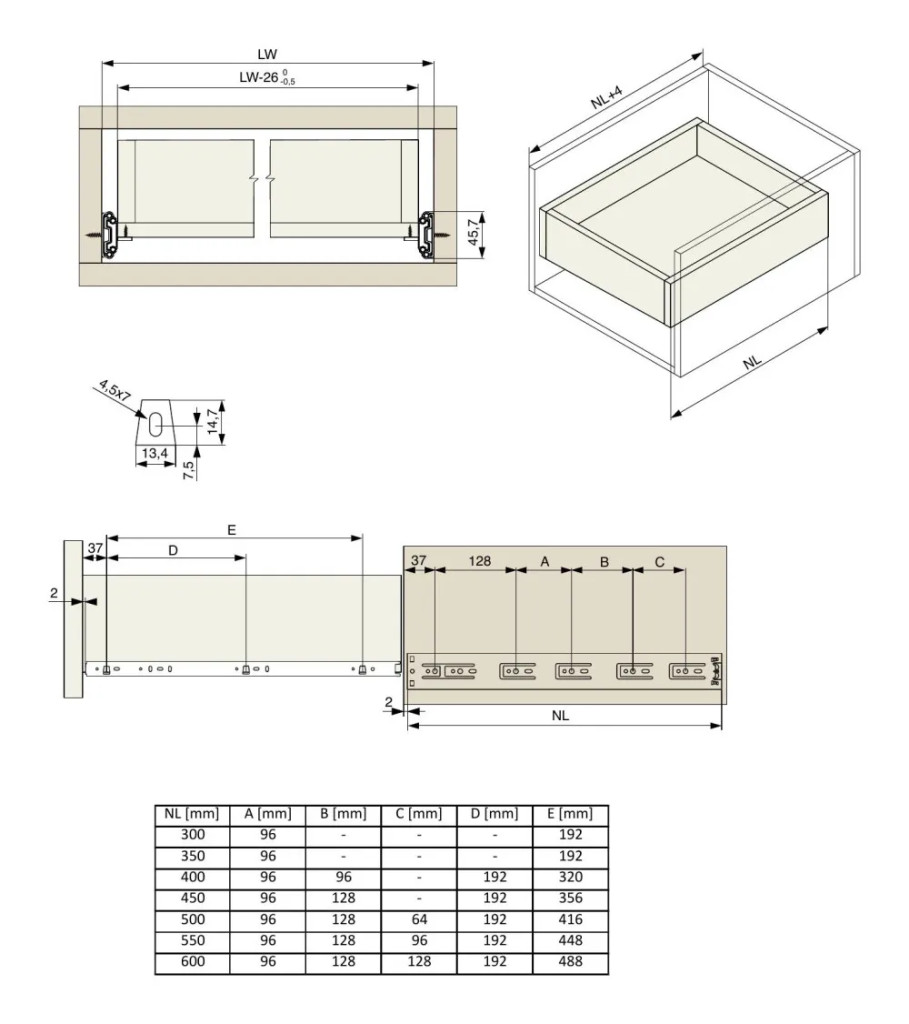 LW

LW-26 $^{0}_{-0,5}$

45,7

NL+4

NL

4,5x7

14,7

13,4

7,5

E

37

D

2

37

128

A

B

C

2

NL

| NL [mm] | A [mm] | B [mm] | C [mm] | D [mm] | E [mm] |
|---|---|---|---|---|---|
| 300 | 96 | - | - | - | 192 |
| 350 | 96 | - | - | - | 192 |
| 400 | 96 | 96 | - | 192 | 320 |
| 450 | 96 | 128 | - | 192 | 356 |
| 500 | 96 | 128 | 64 | 192 | 416 |
| 550 | 96 | 128 | 96 | 192 | 448 |
| 600 | 96 | 128 | 128 | 192 | 488 |