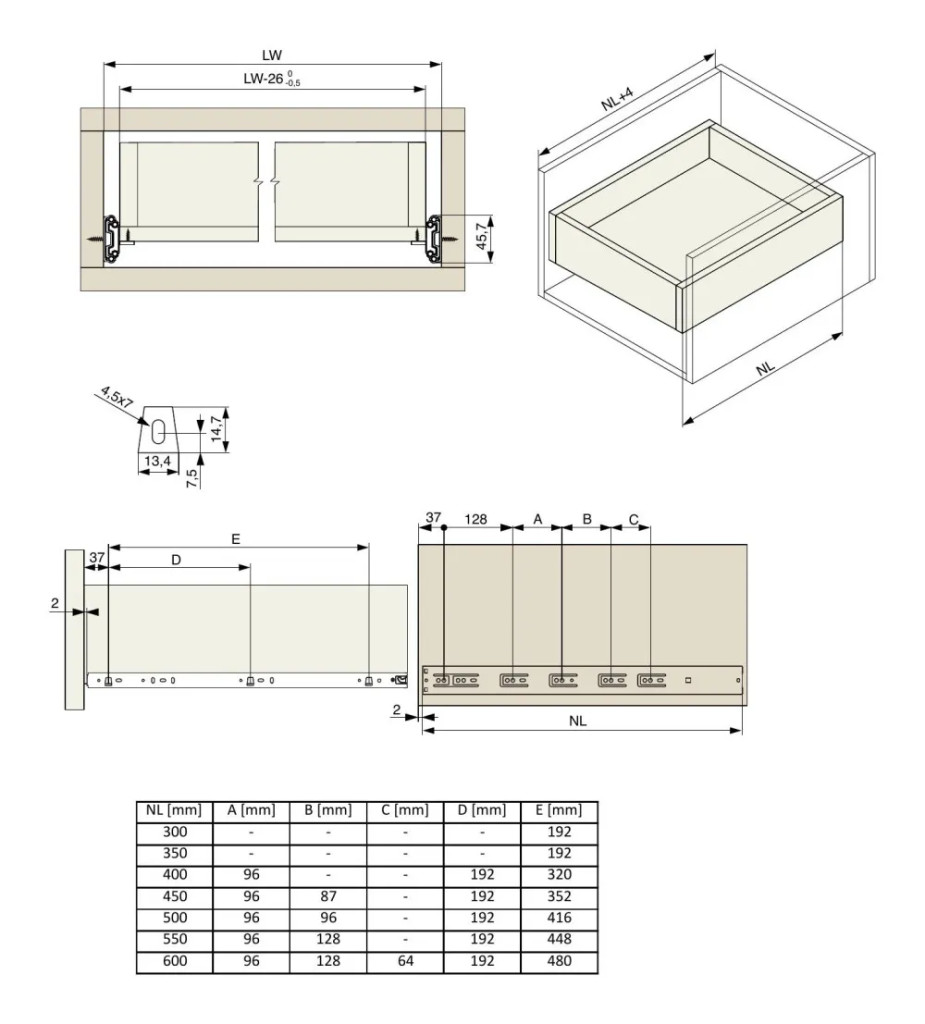 LW
LW-26 $^{0}_{-0,5}$
45,7

NL+4
NL

4,5x7
14,7
13,4
7,5

E
37
D
2

37 128 A B C
2
NL

| NL [mm] | A [mm] | B [mm] | C [mm] | D [mm] | E [mm] |
|---|---|---|---|---|---|
| 300 | - | - | - | - | 192 |
| 350 | - | - | - | - | 192 |
| 400 | 96 | - | - | 192 | 320 |
| 450 | 96 | 87 | - | 192 | 352 |
| 500 | 96 | 96 | - | 192 | 416 |
| 550 | 96 | 128 | - | 192 | 448 |
| 600 | 96 | 128 | 64 | 192 | 480 |